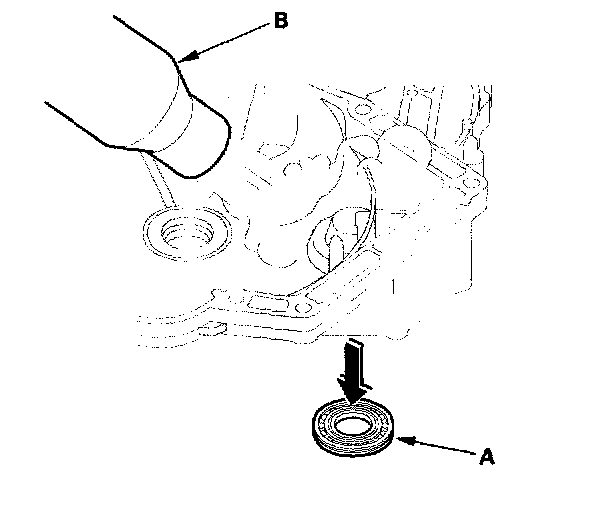 B

A