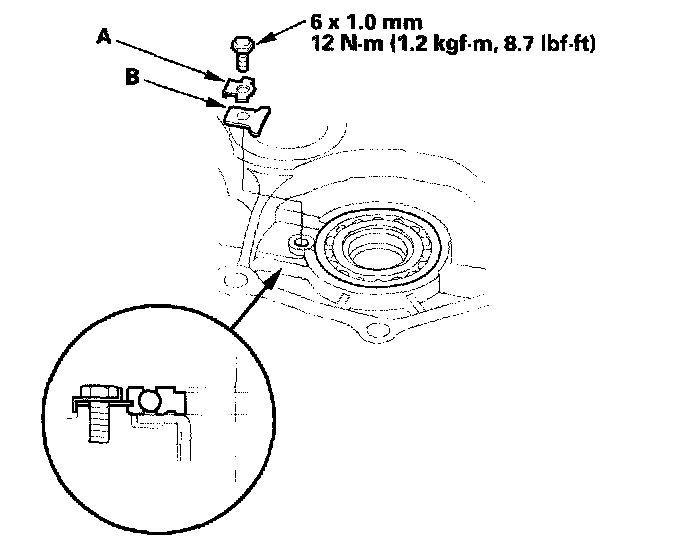 6 x 1.0 mm
12 N·m (1.2 kgf·m, 8.7 lbf·ft)

A

B