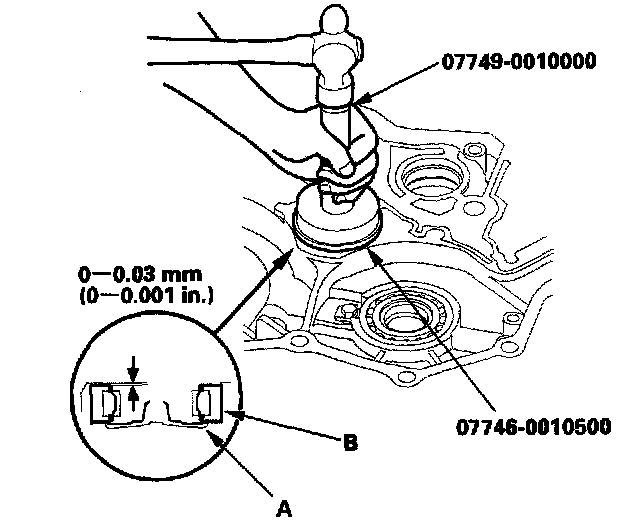 07749-0010000

0—0.03 mm
(0—0.001 in.)

07746-0010500

B

A