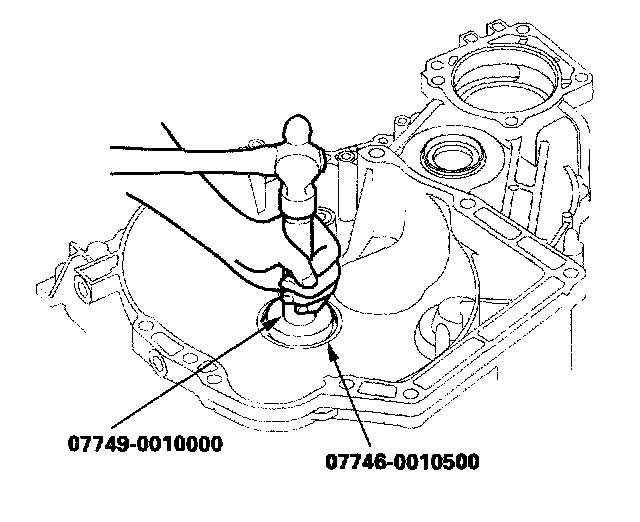 07749-0010000

07746-0010500