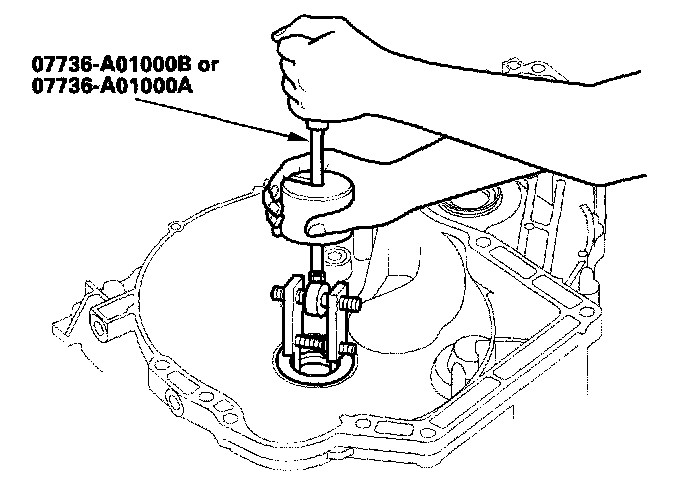 07736-A01000B or
07736-A01000A