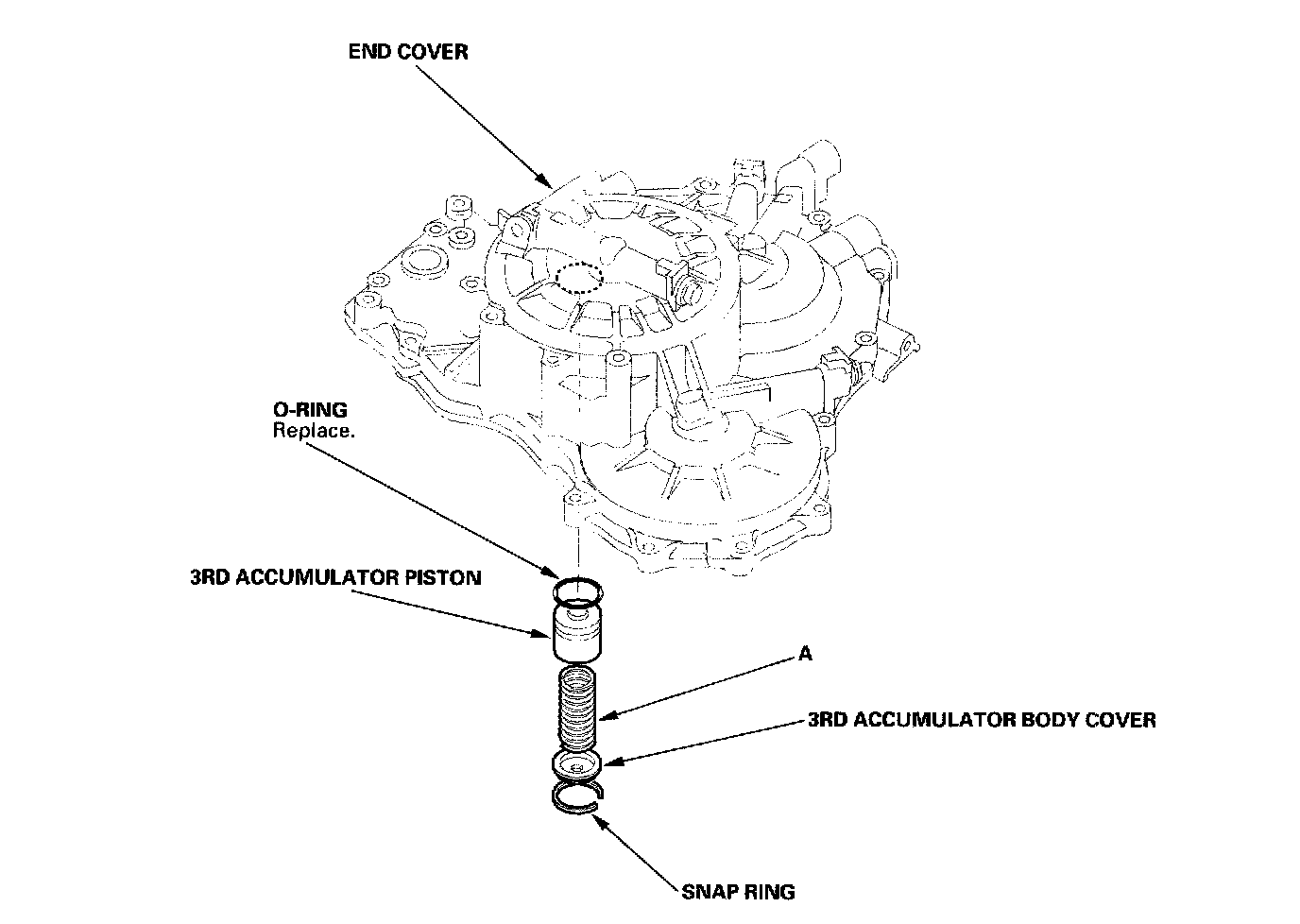 END COVER

O-RING
Replace.

3RD ACCUMULATOR PISTON

A

3RD ACCUMULATOR BODY COVER

SNAP RING