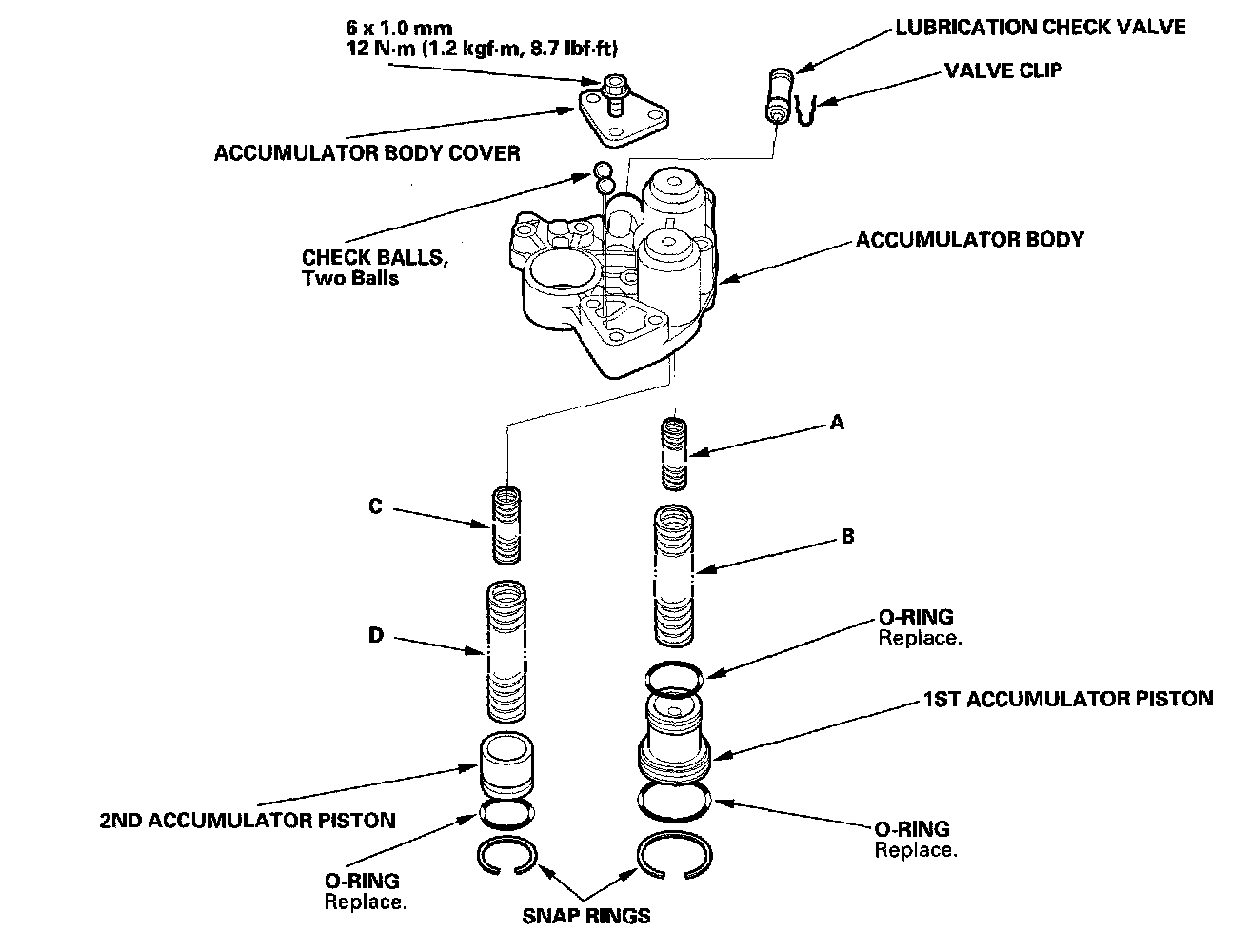 6 x 1.0 mm
12 N·m (1.2 kgf·m, 8.7 lbf·ft)

LUBRICATION CHECK VALVE

VALVE CLIP

ACCUMULATOR BODY COVER

CHECK BALLS,
Two Balls

ACCUMULATOR BODY

A

C

B

D

O-RING
Replace.

1ST ACCUMULATOR PISTON

2ND ACCUMULATOR PISTON

O-RING
Replace.

O-RING
Replace.

SNAP RINGS