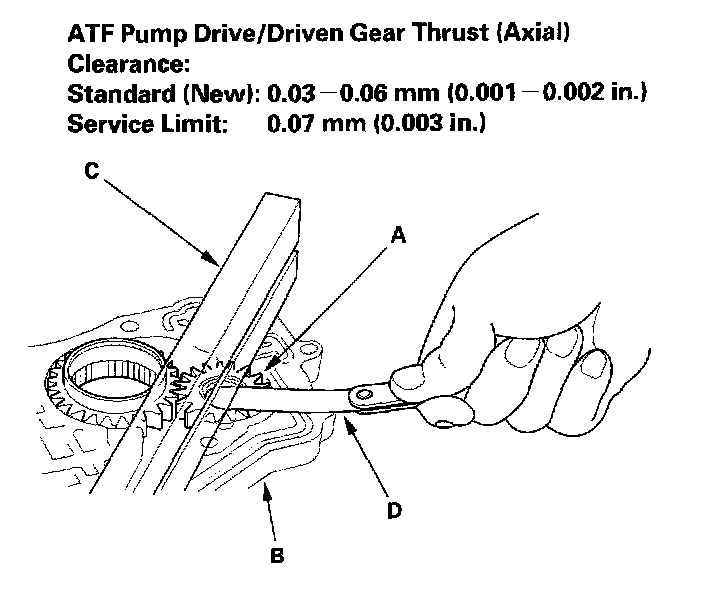 ATF Pump Drive/Driven Gear Thrust (Axial) Clearance:
Standard (New): 0.03 – 0.06 mm (0.001 – 0.002 in.)
Service Limit: 0.07 mm (0.003 in.)

C

A

D

B