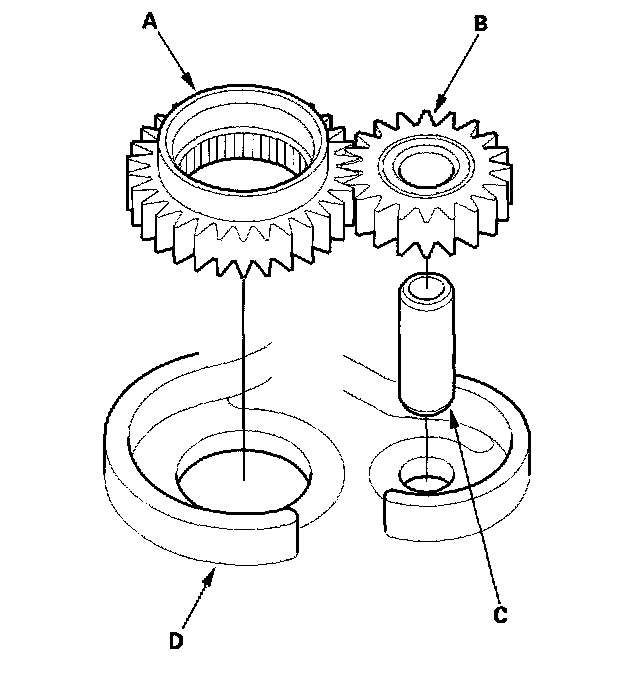 A
B
C
D