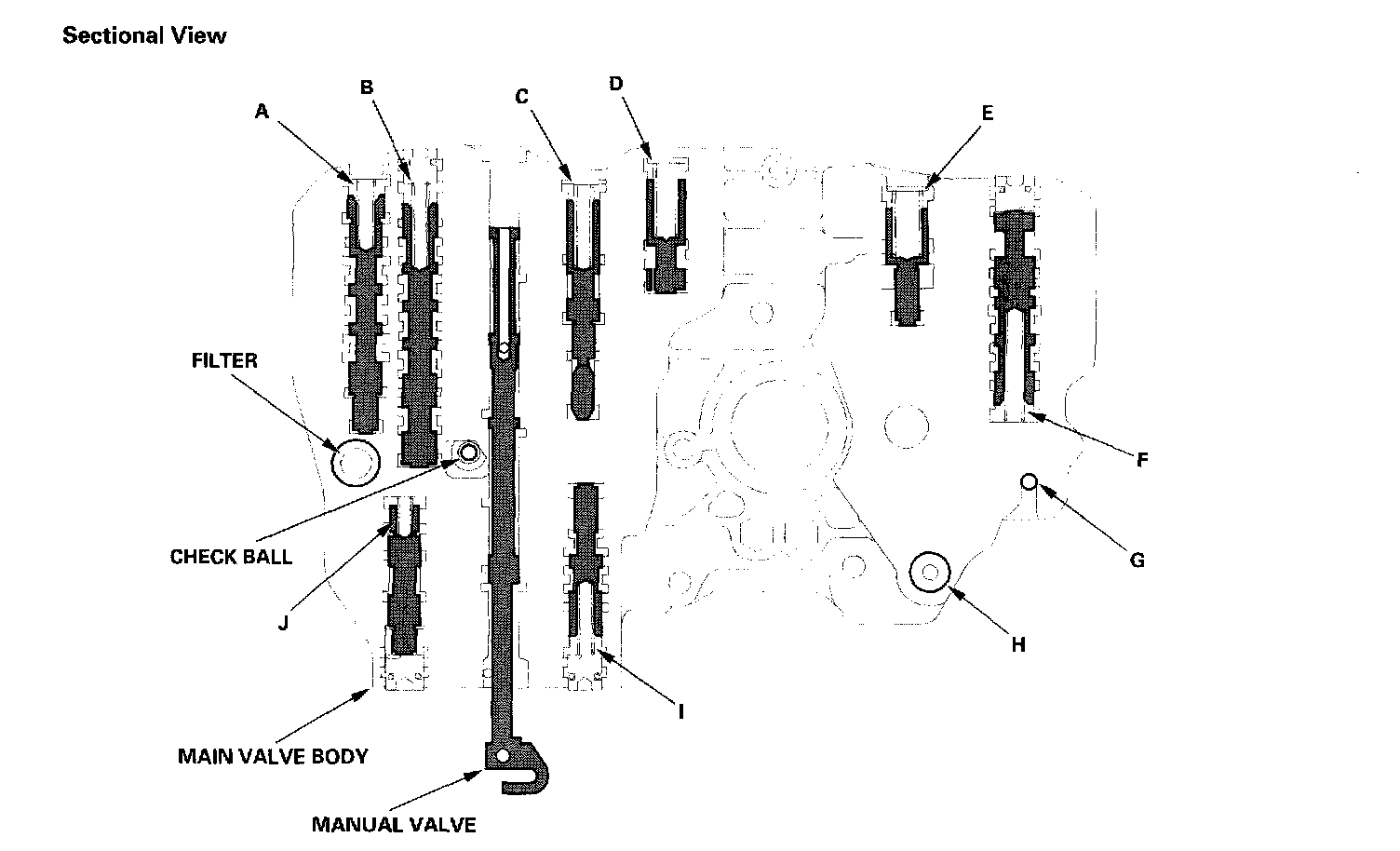 Sectional View

A

B

C

D

E

FILTER

F

CHECK BALL

G

J

H

I

MAIN VALVE BODY

MANUAL VALVE