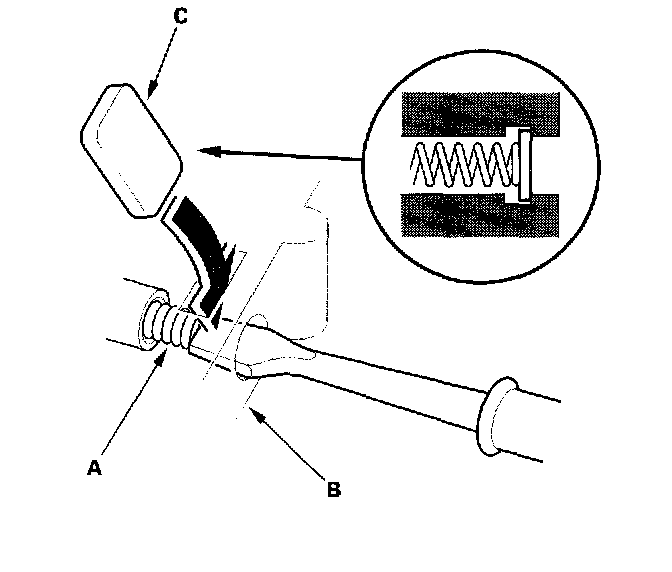 C

A

B