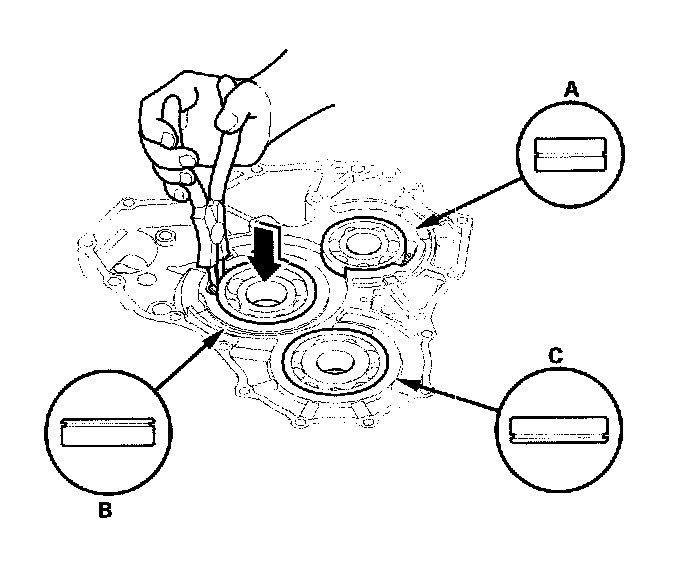 A

C

B