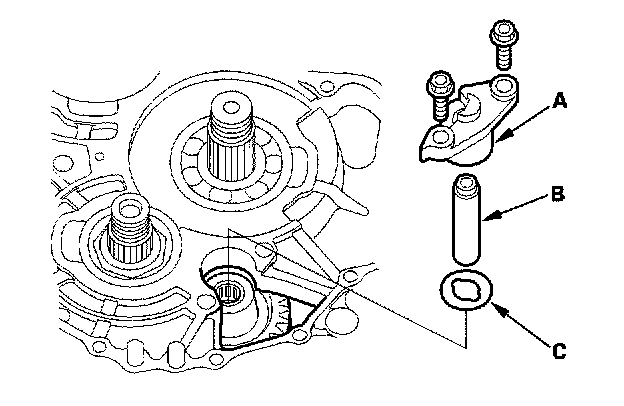 A
B
C