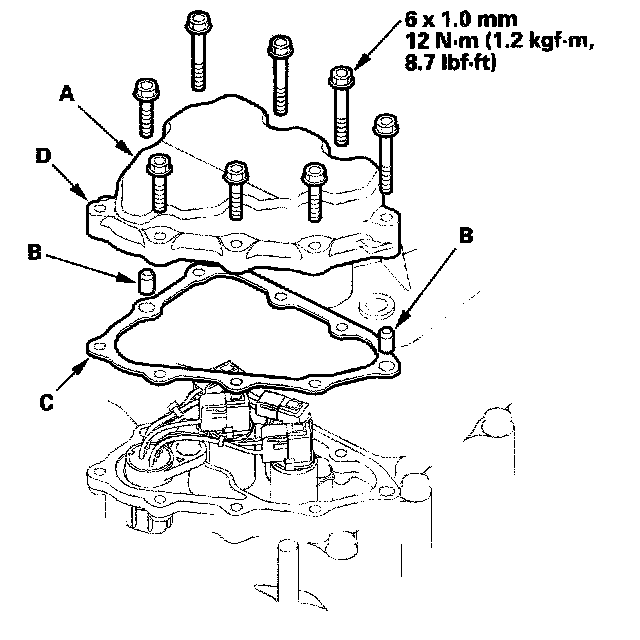 6 x 1.0 mm
12 N·m (1.2 kgf·m,
8.7 lbf·ft)

A

D

B

B

C