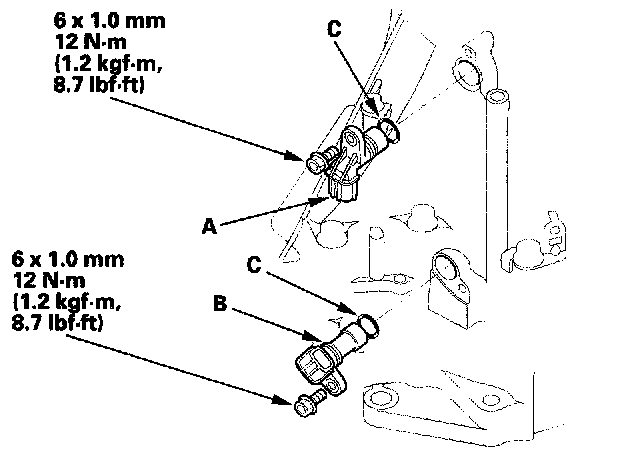 6 x 1.0 mm
12 N·m
(1.2 kgf·m,
8.7 lbf·ft)

C

A

6 x 1.0 mm
12 N·m
(1.2 kgf·m,
8.7 lbf·ft)

C

B