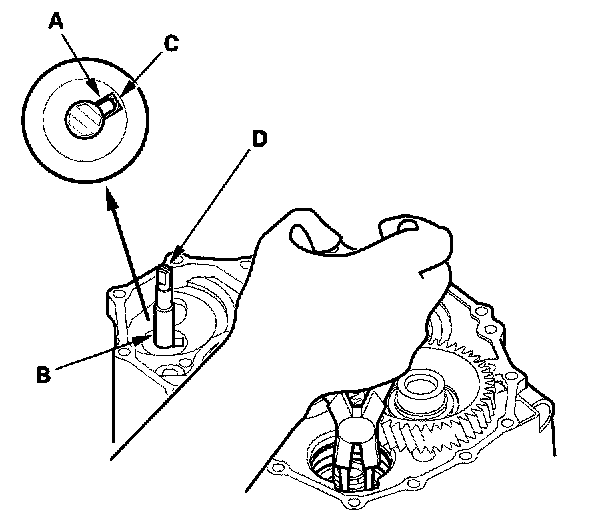 A
C
D
B