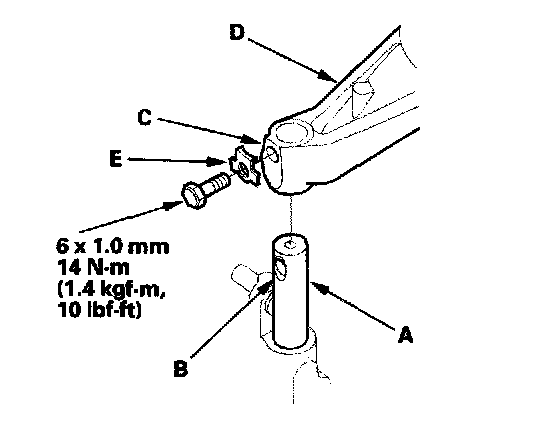 D

C

E

6 x 1.0 mm
14 N·m
(1.4 kgf·m,
10 lbf·ft)

A

B