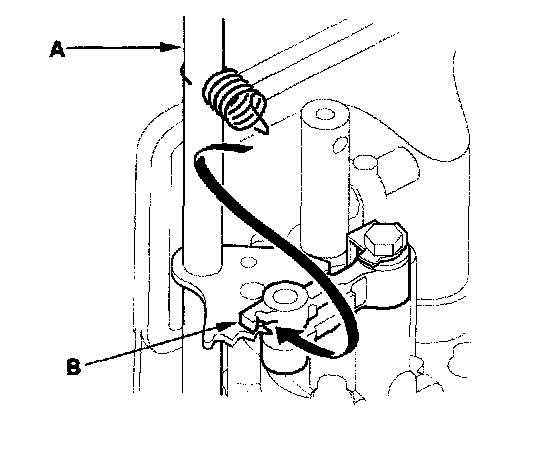 A

B