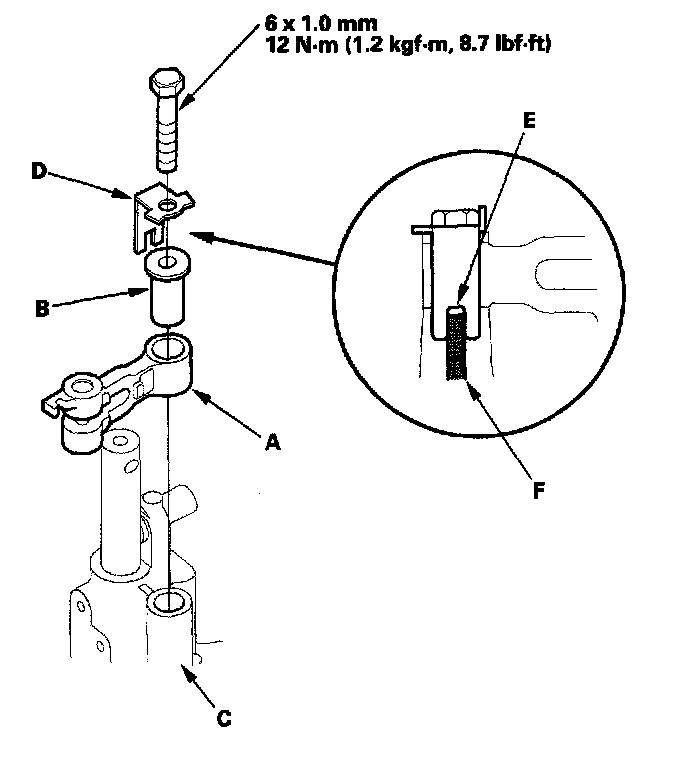 6 x 1.0 mm
12 N·m (1.2 kgf·m, 8.7 lbf·ft)

D

E

B

A

F

C