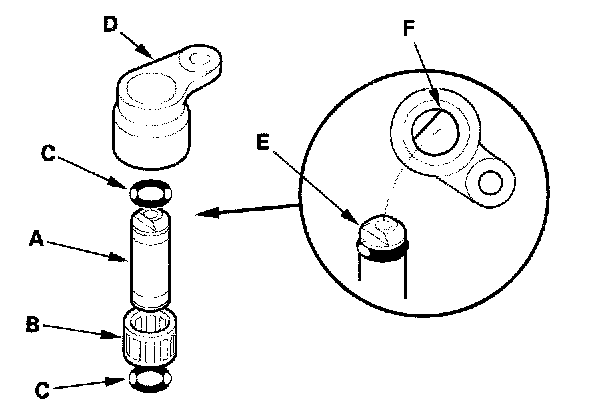 D
F
C
E
A
B
C