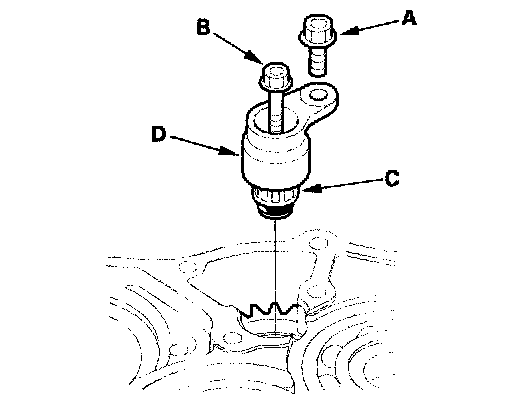 B
A
D
C