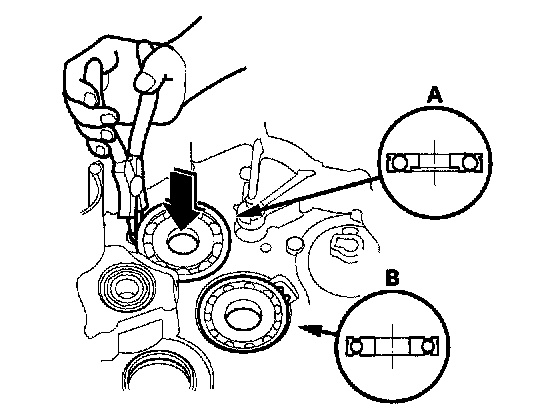 A

B