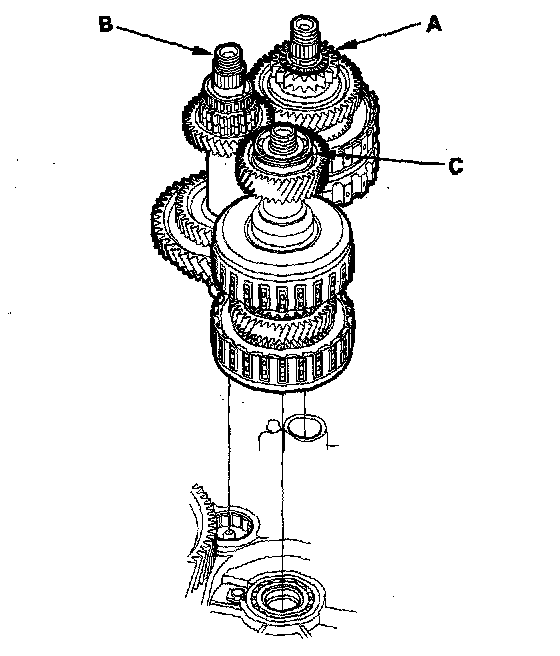 B
A
C