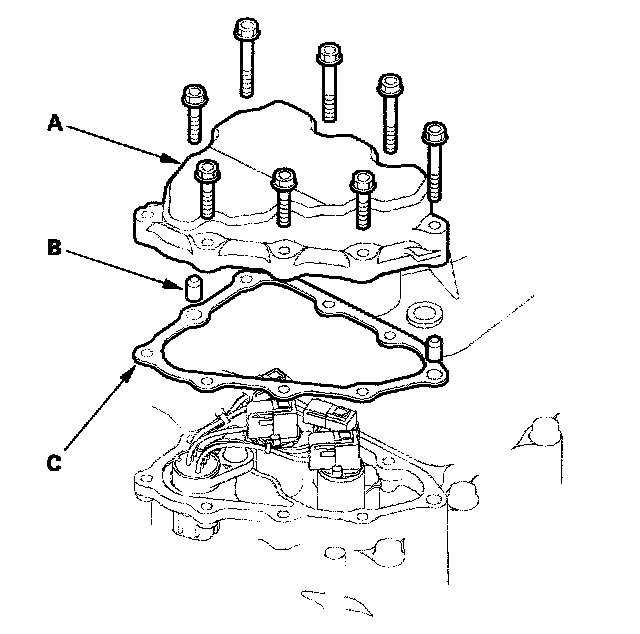 A
B
C