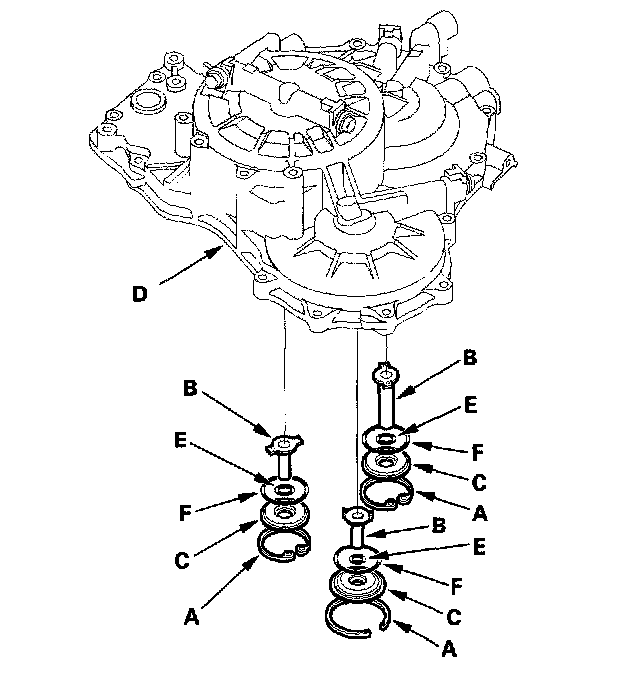 D

B
E
F
C
A

B
E
F
C
A

B
E
F
C
A