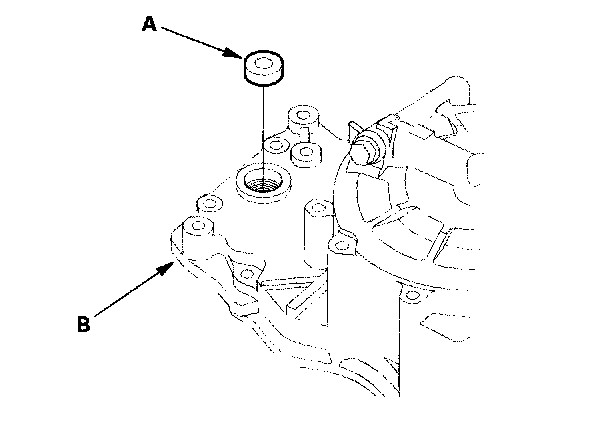 A

B