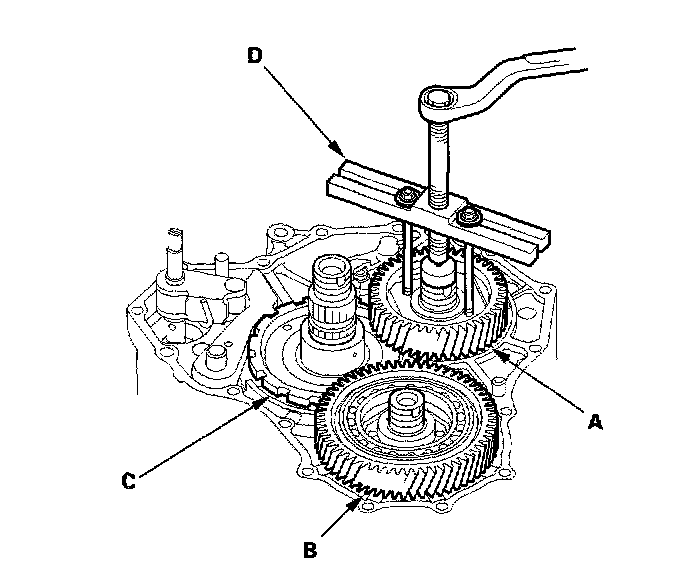 D
A
C
B