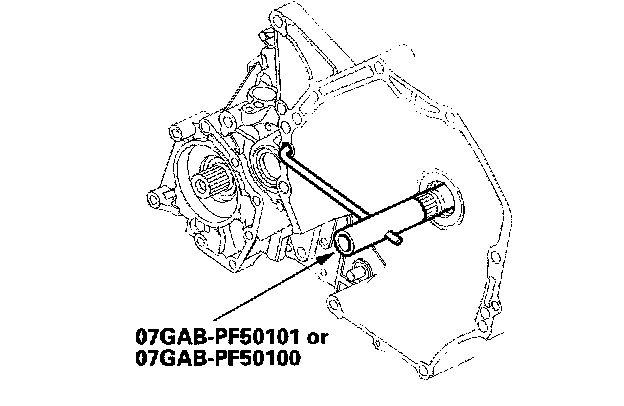 07GAB-PF50101 or
07GAB-PF50100