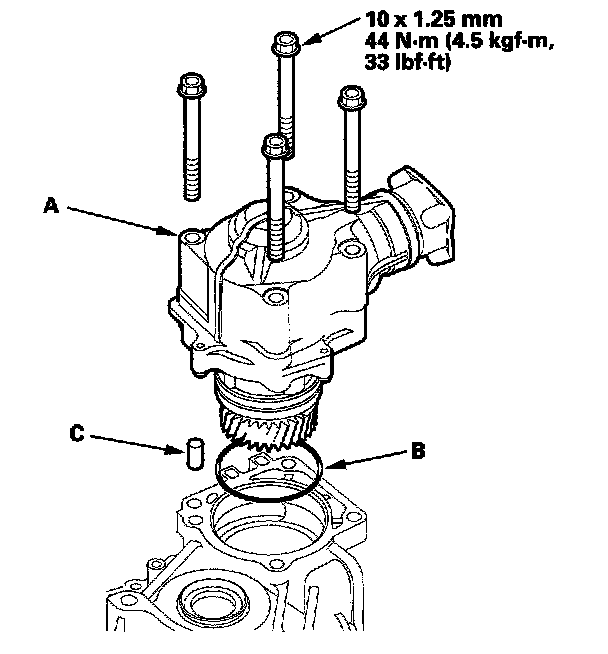 10 x 1.25 mm
44 N·m (4.5 kgf·m, 33 lbf·ft)

A

C

B