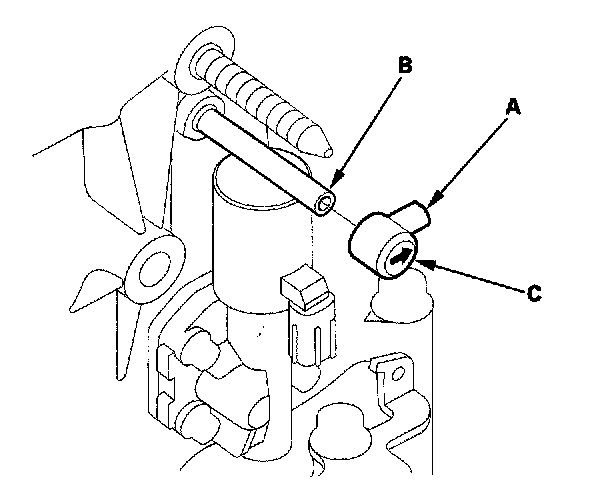 B
A
C