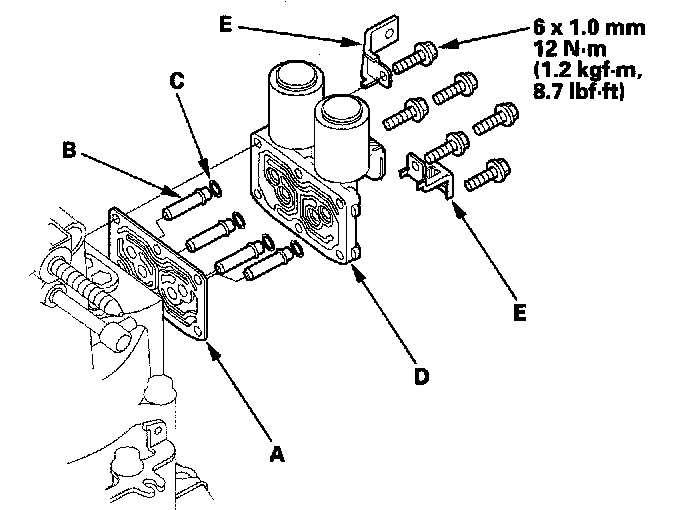 E

6 x 1.0 mm
12 N·m
(1.2 kgf·m,
8.7 lbf·ft)

C

B

E

D

A