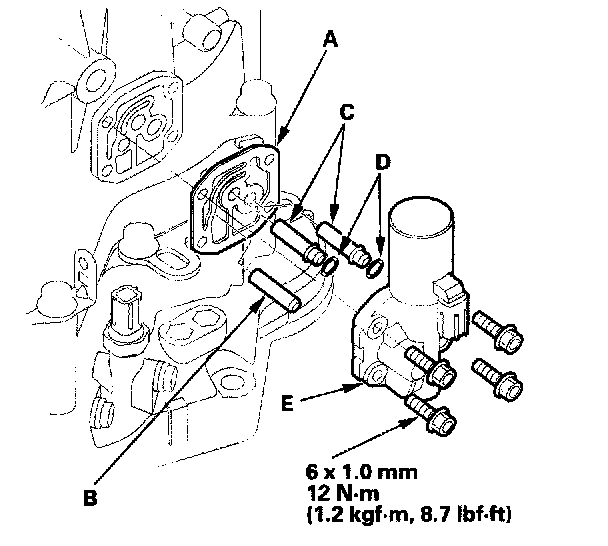 A
C
D
E
B
6 x 1.0 mm
12 N·m
(1.2 kgf·m, 8.7 lbf·ft)