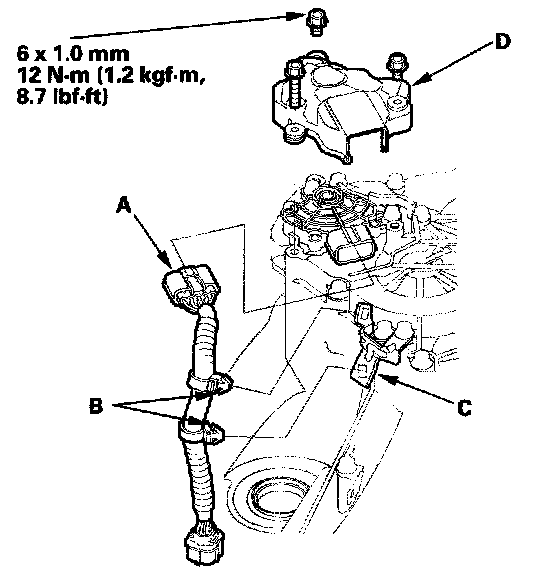 6 x 1.0 mm
12 N·m (1.2 kgf·m,
8.7 lbf·ft)

D

A

B

C