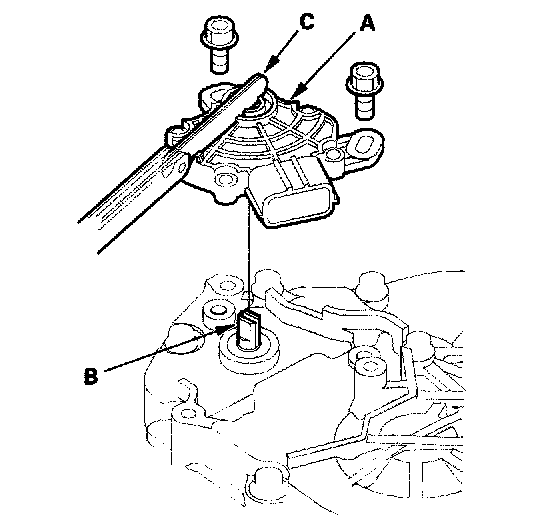 C
A
B