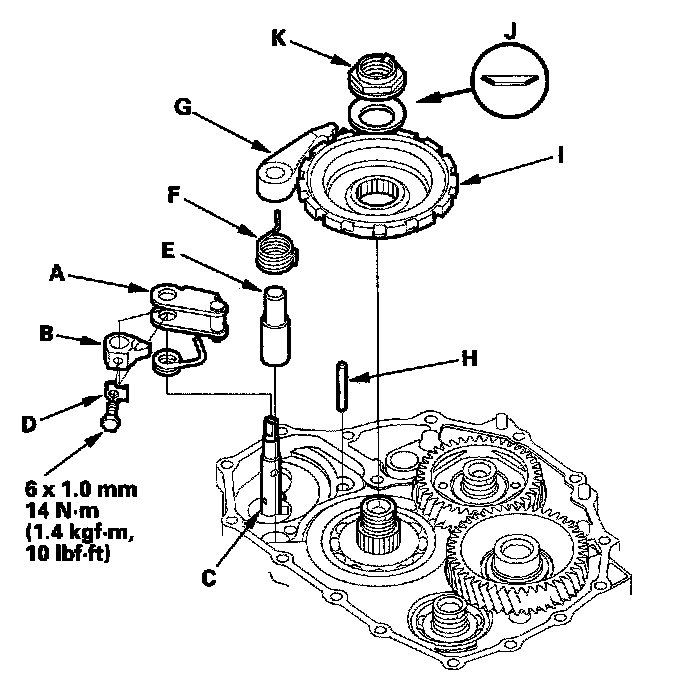 K
J
G
I
F
E
A
B
H
D
6 x 1.0 mm
14 N·m
(1.4 kgf·m,
10 lbf·ft)
C