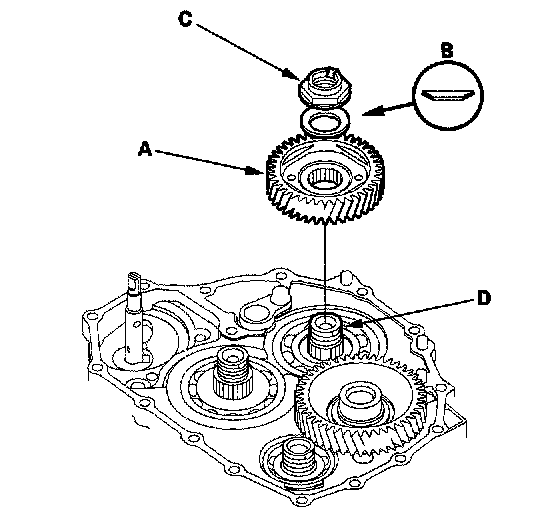 C
B
A
D