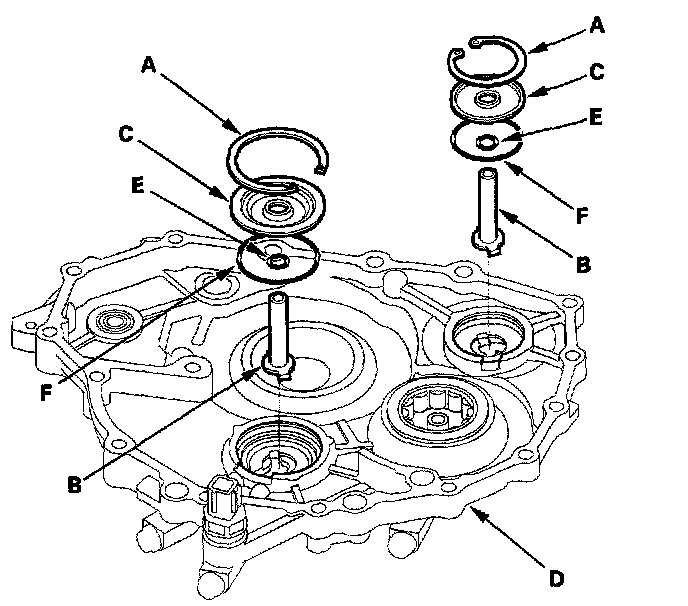 A
C
E
F
B
A
C
E
F
B
D