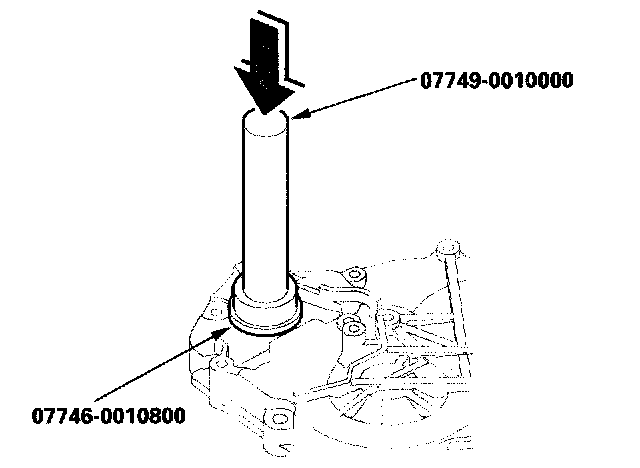 07749-0010000

07746-0010800