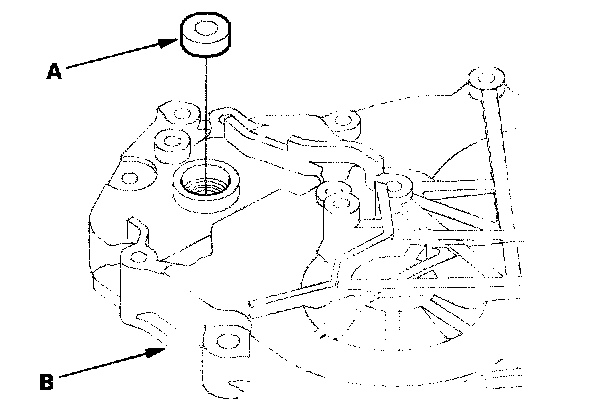 A

B