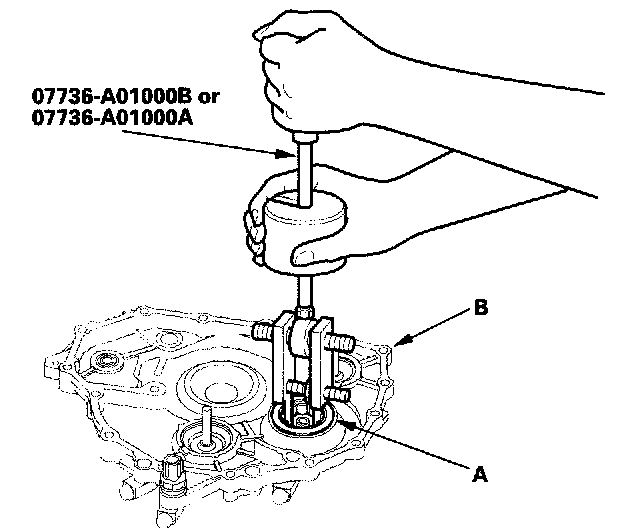 07736-A01000B or
07736-A01000A

B

A