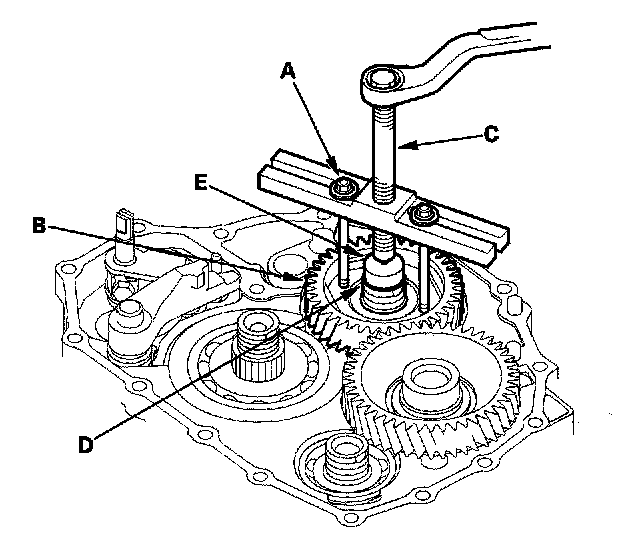 A
C
E
B
D