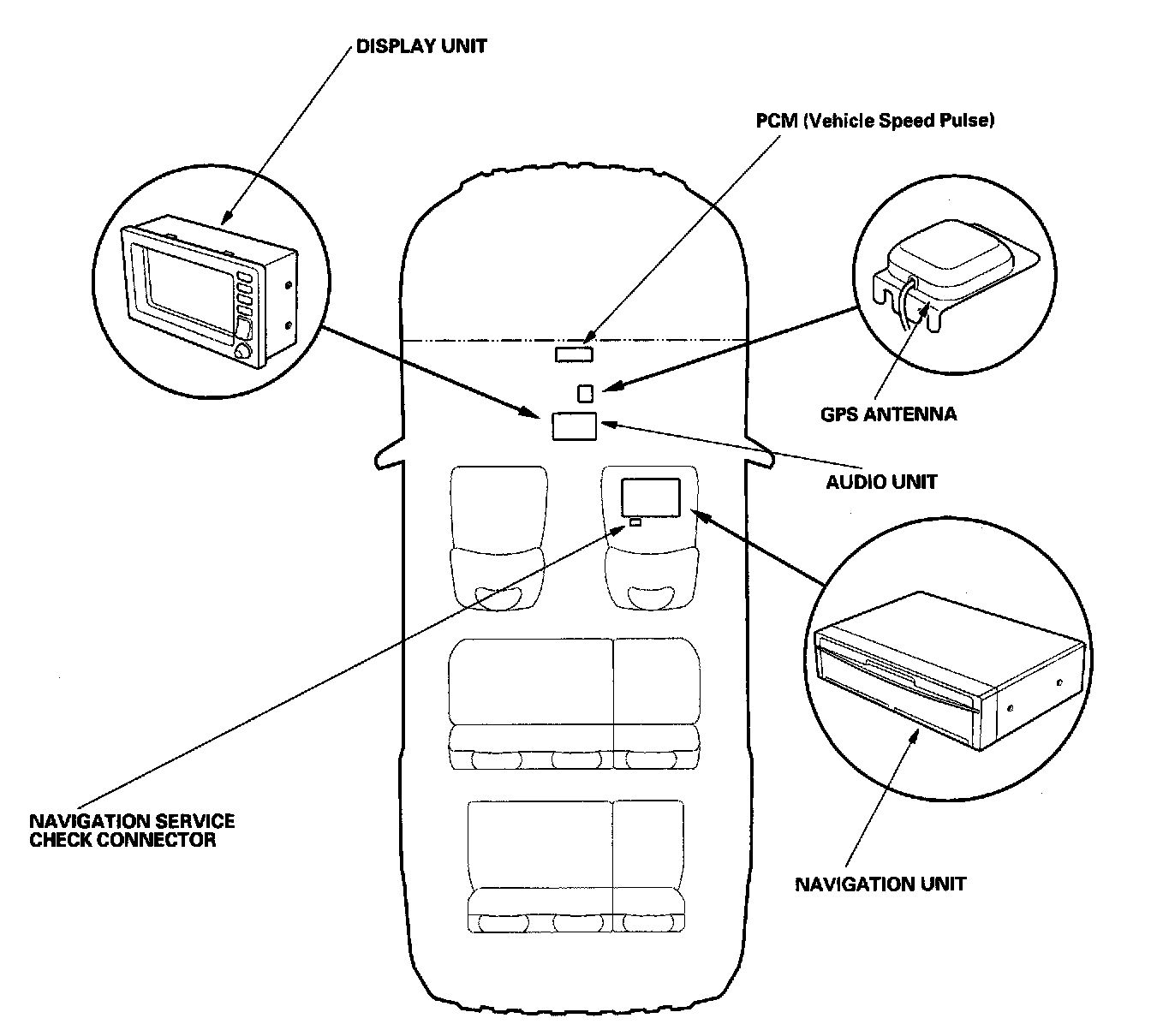 DISPLAY UNIT

PCM (Vehicle Speed Pulse)

GPS ANTENNA

AUDIO UNIT

NAVIGATION SERVICE CHECK CONNECTOR

NAVIGATION UNIT