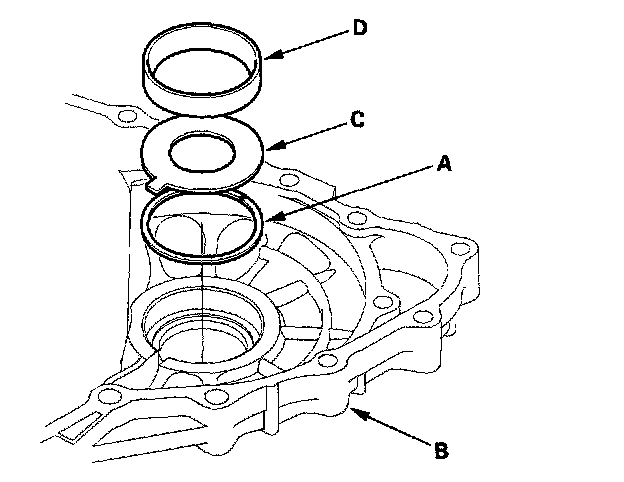 D
C
A
B