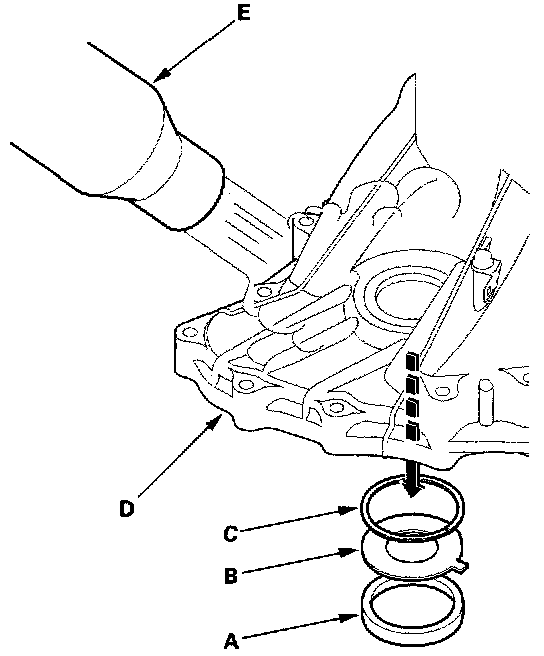 E
D
C
B
A