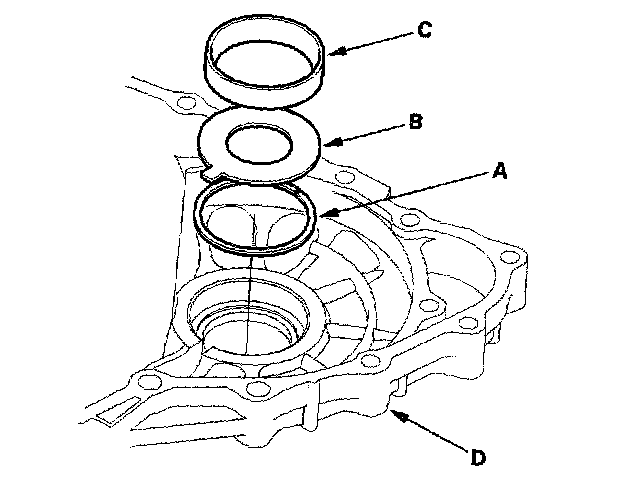 C
B
A
D