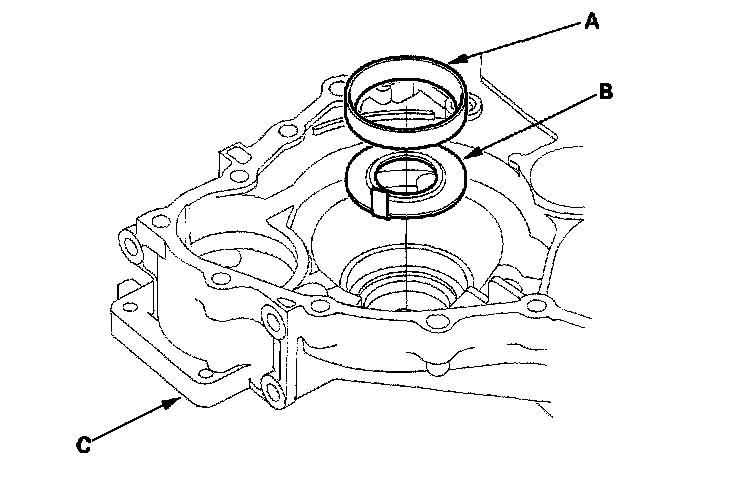 A
B
C