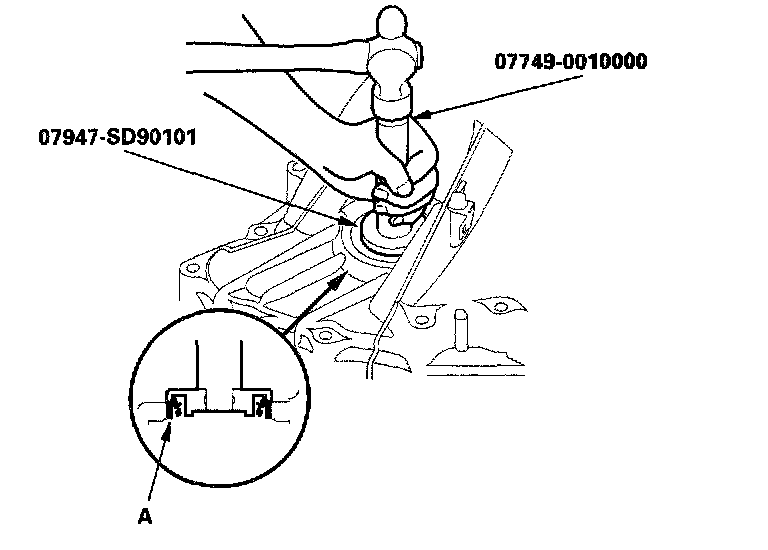 07749-0010000

07947-SD90101

A