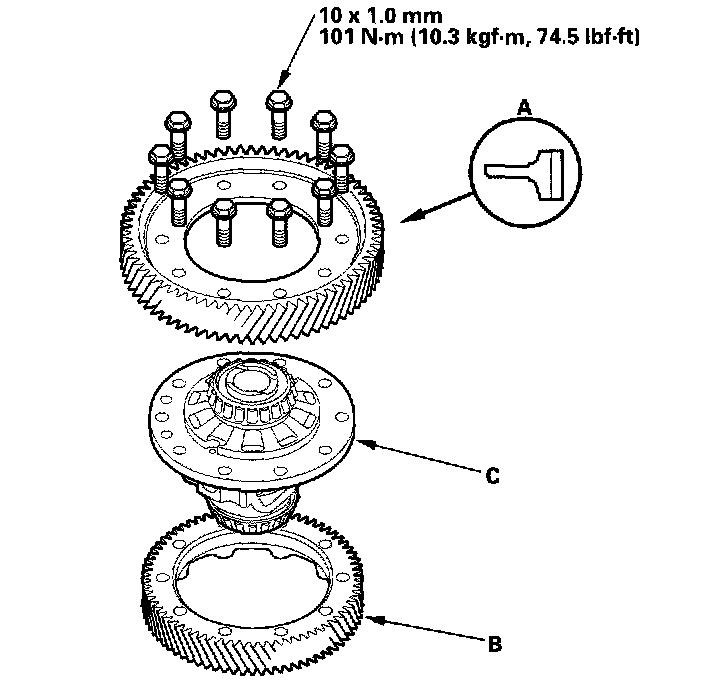 10 x 1.0 mm
101 N·m (10.3 kgf·m, 74.5 lbf·ft)

A

C

B