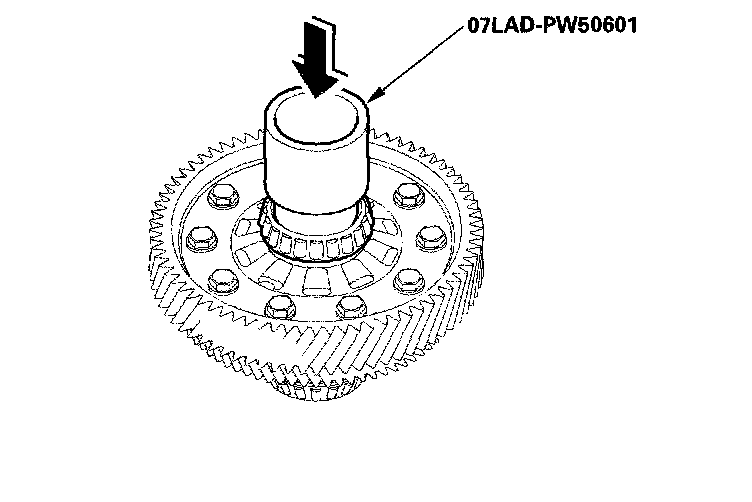 07LAD-PW50601