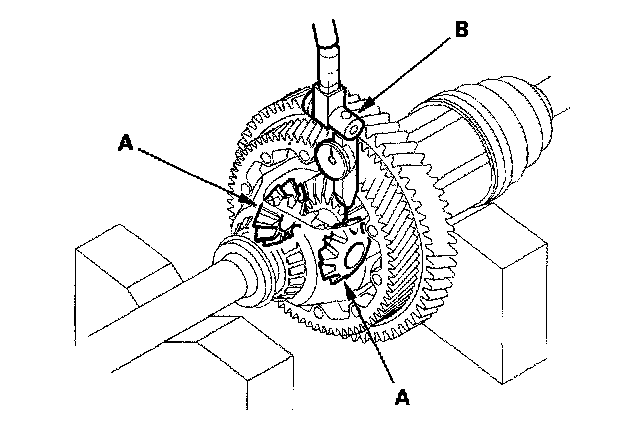 B
A
A